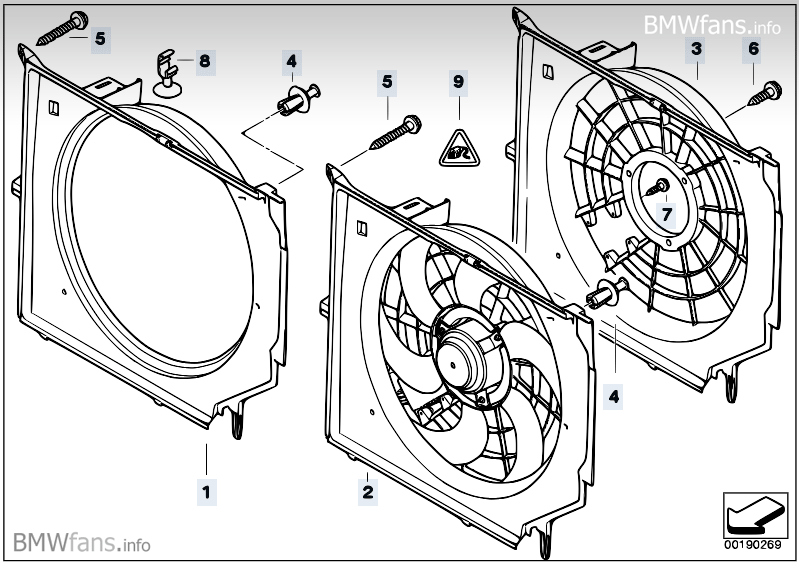 BMWfans.info
5
8
4
5
9
3
6
7
4
1
2
BMWfans.info
00190269