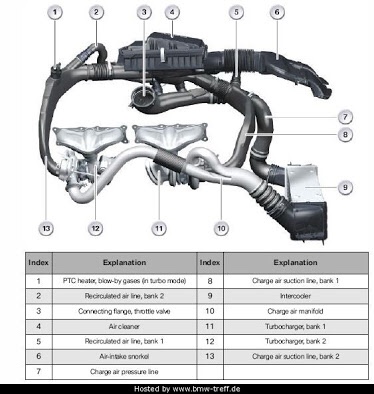 1 2 3 4 5 6

7

8

9

13 12 11 10

| Index | Explanation | Index | Explanation |
|---|---|---|---|
| 1 | PTC heater, blow-by gases (in turbo mode) | 8 | Charge air suction line, bank 1 |
| 2 | Recirculated air line, bank 2 | 9 | Intercooler |
| 3 | Connecting flange, throttle valve | 10 | Charge air manifold |
| 4 | Air cleaner | 11 | Turbocharger, bank 1 |
| 5 | Recirculated air line, bank 1 | 12 | Turbocharger, bank 2 |
| 6 | Air-intake snorkel | 13 | Charge air suction line, bank 2 |
| 7 | Charge air pressure line | | |

Hosted by www.bmw-treff.de